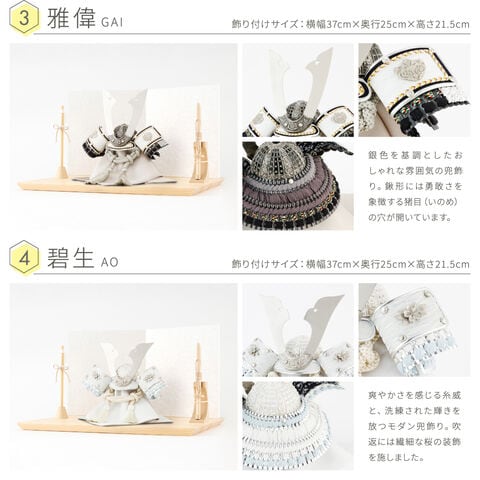 3 雅偉 GAI

飾り付けサイズ：横幅37cm×奥行25cm×高さ21.5cm

銀色を基調としたおしゃれな雰囲気の兜飾り。鍬形には勇敢さを象徴する猪目（いのめ）の穴が開いています。

4 碧生 AO

飾り付けサイズ：横幅37cm×奥行25cm×高さ21.5cm

爽やかさを感じる糸威と、洗練された輝きを放つモダン兜飾り。吹返には繊細な桜の装飾を施しました。