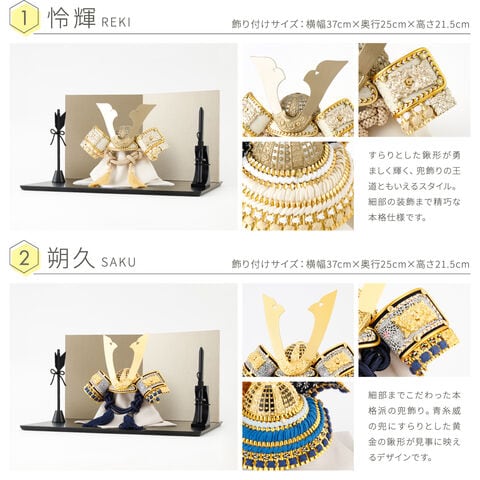 1 怜輝 REKI

飾り付けサイズ：横幅37cm×奥行25cm×高さ21.5cm

すらりとした鍬形が勇ましく輝く、兜飾りの王道ともいえるスタイル。細部の装飾まで精巧な本格仕様です。

2 朔久 SAKU

飾り付けサイズ：横幅37cm×奥行25cm×高さ21.5cm

細部までこだわった本格派の兜飾り。青糸威の兜にすらりとした黄金の鍬形が見事に映えるデザインです。