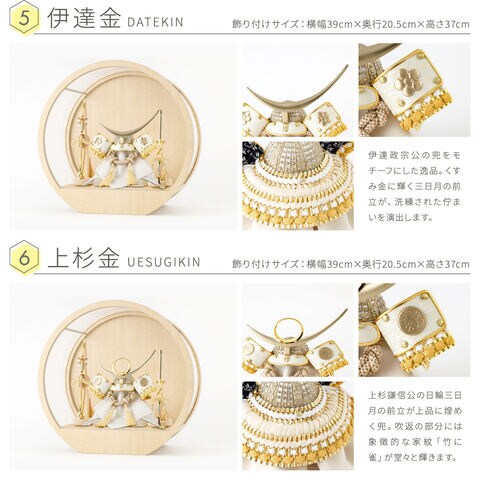 5 伊達金 DATEKIN

飾り付けサイズ：横幅39cm×奥行20.5cm×高さ37cm

伊達政宗公の兜をモチーフにした逸品。くすみ金に輝く三日月の前立が、洗練された佇まいを演出します。

6 上杉金 UESUGIKIN

飾り付けサイズ：横幅39cm×奥行20.5cm×高さ37cm

上杉謙信公の日輪三日月の前立が上品に煌めく兜。吹返の部分には象徴的な家紋「竹に雀」が堂々と輝きます。