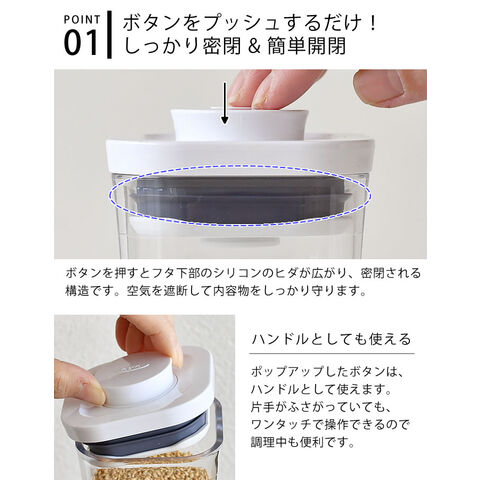 POINT
01
ボタンをプッシュするだけ！
しっかり密閉 & 簡単開閉

ボタンを押すとフタ下部のシリコンのヒダが広がり、密閉される構造です。空気を遮断して内容物をしっかり守ります。

ハンドルとしても使える

ポップアップしたボタンは、ハンドルとして使えます。片手がふさがっていても、ワンタッチで操作できるので調理中も便利です。