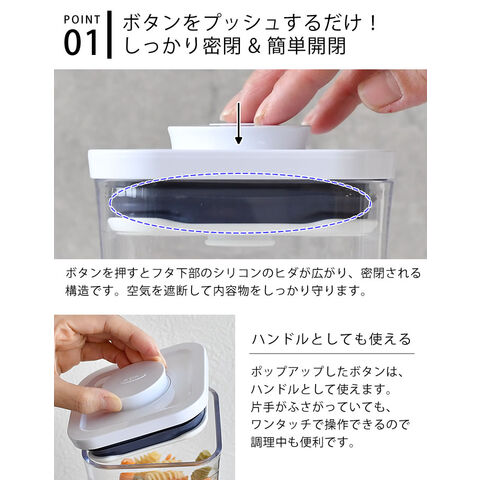 POINT
01

ボタンをプッシュするだけ！
しっかり密閉 & 簡単開閉

ボタンを押すとフタ下部のシリコンのヒダが広がり、密閉される構造です。空気を遮断して内容物をしっかり守ります。

ハンドルとしても使える

ポップアップしたボタンは、ハンドルとして使えます。片手がふさがっていても、ワンタッチで操作できるので調理中も便利です。