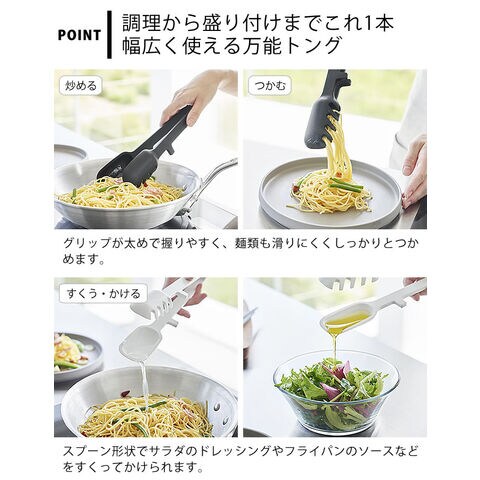 POINT

調理から盛り付けまでこれ1本
幅広く使える万能トング

炒める

つかむ

グリップが太めで握りやすく、麺類も滑りにくくしっかりとつかめます。

すくう・かける

スプーン形状でサラダのドレッシングやフライパンのソースなどをすくってかけられます。