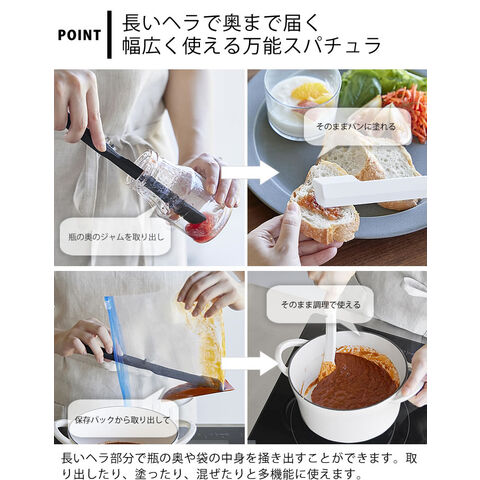 POINT

長いヘラで奥まで届く
幅広く使える万能スパチュラ

瓶の奥のジャムを取り出し

そのままパンに塗れる

保存パックから取り出して

そのまま調理で使える

長いヘラ部分で瓶の奥や袋の中身を掻き出すことができます。取り出したり、塗ったり、混ぜたりと多機能に使えます。