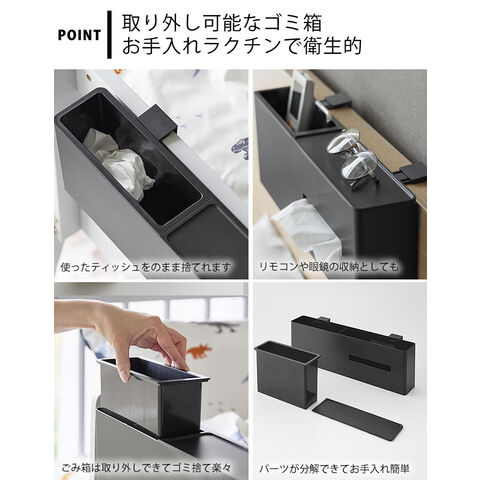 POINT

取り外し可能なゴミ箱
お手入れラクチンで衛生的

使ったティッシュをのまま捨てれます

リモコンや眼鏡の収納としても

ごみ箱は取り外しできてゴミ捨て楽々

パーツが分解できてお手入れ簡単