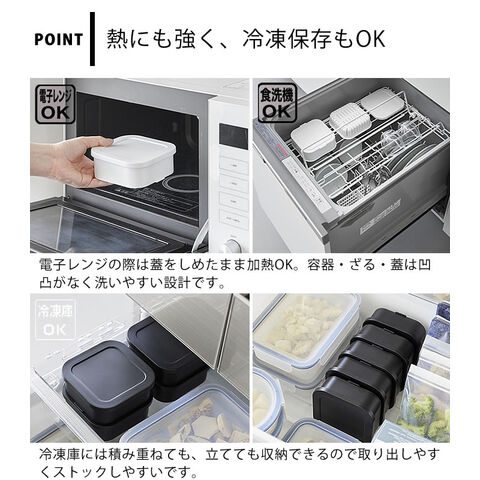 POINT 熱にも強く、冷凍保存もOK

電子レンジ OK

食洗機 OK

電子レンジの際は蓋をしめたまま加熱OK。容器・ざる・蓋は凹凸がなく洗いやすい設計です。

冷凍庫 OK

冷凍庫には積み重ねても、立てても収納できるので取り出しやすくストックしやすいです。