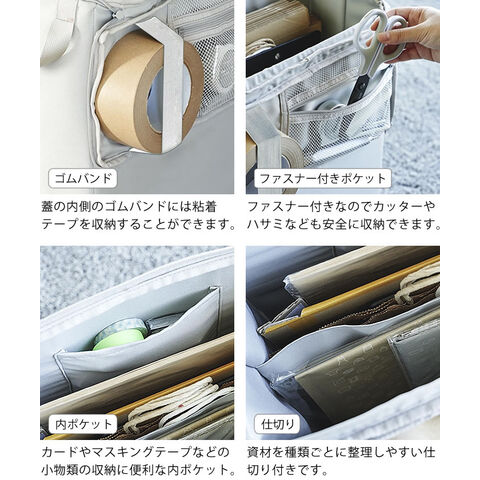 ゴムバンド

蓋の内側のゴムバンドには粘着テープを収納することができます。

ファスナー付きポケット

ファスナー付きなのでカッターやハサミなども安全に収納できます。

内ポケット

カードやマスキングテープなどの小物類の収納に便利な内ポケット。

仕切り

資材を種類ごとに整理しやすい仕切り付きです。