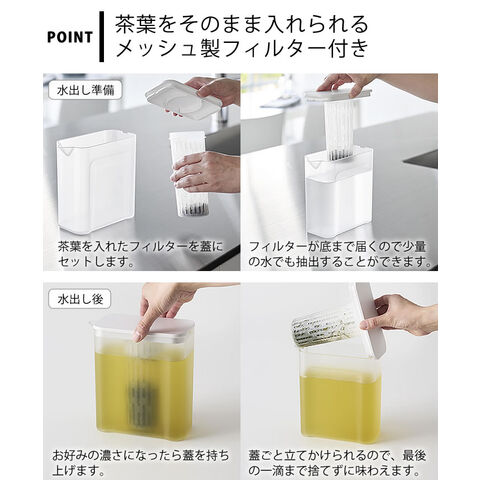 POINT

茶葉をそのまま入れられる
メッシュ製フィルター付き

水出し準備

茶葉を入れたフィルターを蓋にセットします。

フィルターが底まで届くので少量の水でも抽出することができます。

水出し後

お好みの濃さになったら蓋を持ち上げます。

蓋ごと立てかけられるので、最後の一滴まで捨てずに味わえます。