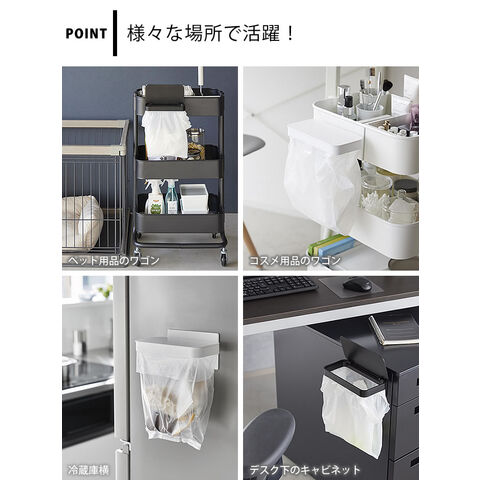 POINT 様々な場所で活躍！

ペット用品のワゴン

コスメ用品のワゴン

冷蔵庫横

デスク下のキャビネット