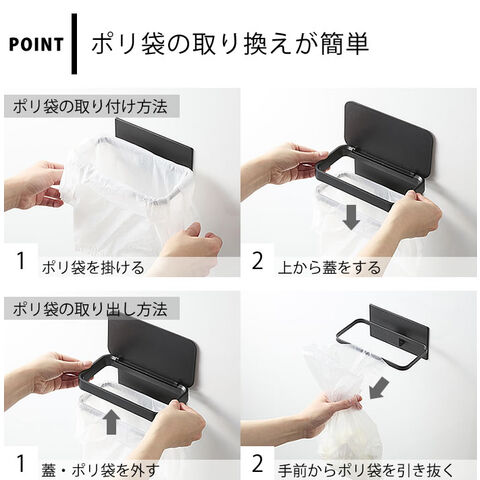 POINT ポリ袋の取り換えが簡単

ポリ袋の取り付け方法

1 ポリ袋を掛ける

2 上から蓋をする

ポリ袋の取り出し方法

1 蓋・ポリ袋を外す

2 手前からポリ袋を引き抜く