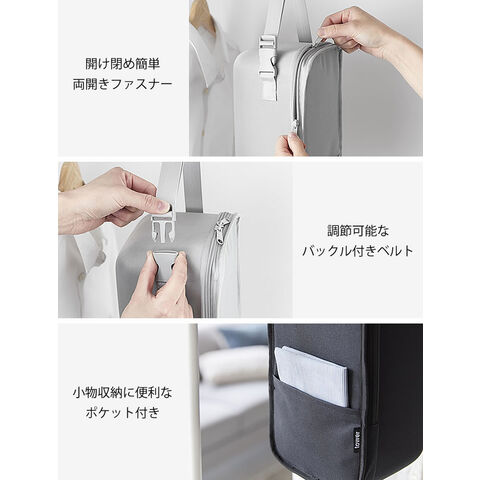 開け閉め簡単
両開きファスナー

調節可能な
バックル付きベルト

小物収納に便利な
ポケット付き

tower