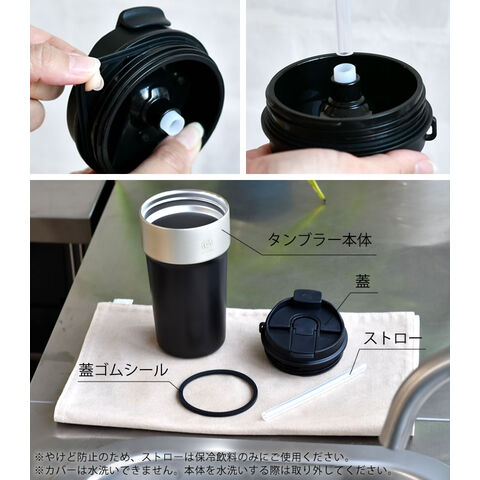 タンブラー本体

蓋

ストロー

蓋ゴムシール

※やけど防止のため、ストローは保冷飲料のみにご使用ください。
※カバーは水洗いできません。本体を水洗いする際は取り外してください。