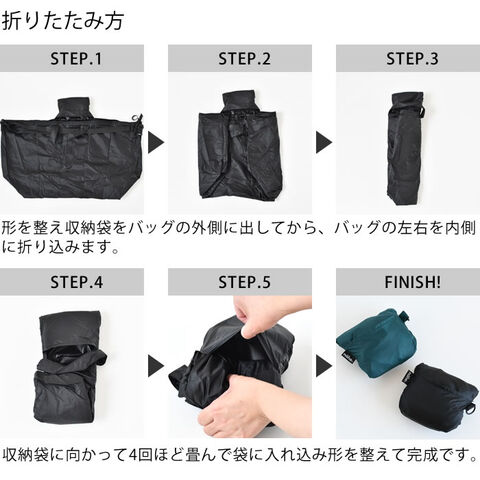 折りたたみ方

STEP.1

STEP.2

STEP.3

形を整え収納袋をバッグの外側に出してから、バッグの左右を内側に折り込みます。

STEP.4

STEP.5

FINISH!

収納袋に向かって4回ほど畳んで袋に入れ込み形を整えて完成です。