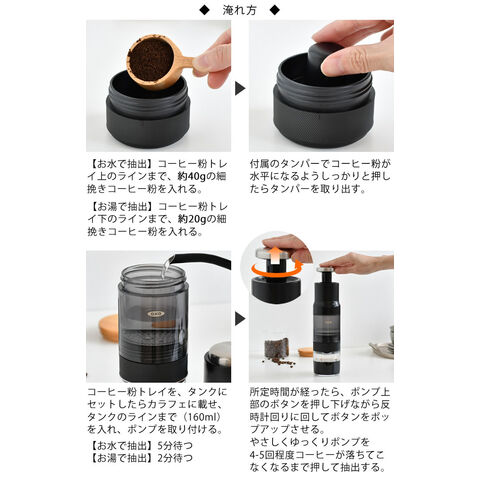 ◆ 淹れ方 ◆

【お水で抽出】コーヒー粉トレイ上のラインまで、約40gの細挽きコーヒー粉を入れる。

【お湯で抽出】コーヒー粉トレイ下のラインまで、約20gの細挽きコーヒー粉を入れる。

付属のタンパーでコーヒー粉が水平になるようしっかりと押したらタンパーを取り出す。

OXO

コーヒー粉トレイを、タンクにセットしたらカラフェに載せ、タンクのラインまで（160ml）を入れ、ポンプを取り付ける。

【お水で抽出】5分待つ
【お湯で抽出】2分待つ

所定時間が経ったら、ポンプ上部のボタンを押し下げながら反時計回りに回してボタンをポップアップさせる。
やさしくゆっくりポンプを4-5回程度コーヒーが落ちてこなくなるまで押して抽出する。