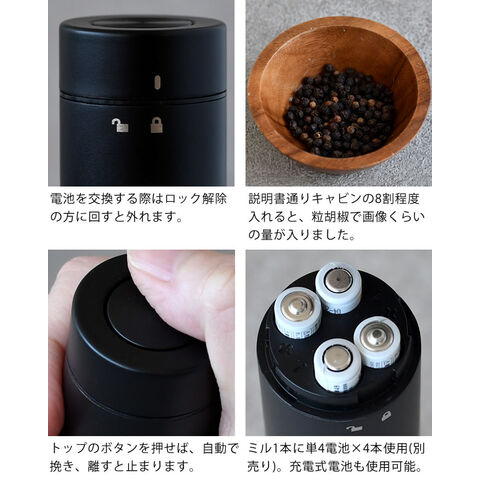 電池を交換する際はロック解除の方に回すと外れます。

説明書通りキャビンの8割程度入れると、粒胡椒で画像くらいの量が入りました。

トップのボタンを押せば、自動で挽き、離すと止まります。

ミル1本に単4電池×4本使用(別売り)。充電式電池も使用可能。