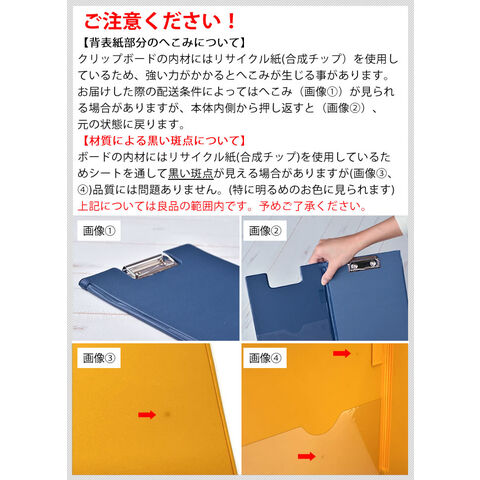 ご注意ください！

【背表紙部分のへこみについて】
クリップボードの内材にはリサイクル紙(合成チップ）を使用しているため、強い力がかかるとへこみが生じる事があります。お届けした際の配送条件によってはへこみ（画像①）が見られる場合がありますが、本体内側から押し返すと（画像②）、元の状態に戻ります。

【材質による黒い斑点について】
ボードの内材にはリサイクル紙(合成チップ)を使用しているためシートを通して黒い斑点が見える場合がありますが(画像③、④)品質には問題ありません。(特に明るめのお色に見られます)
上記については良品の範囲内です。予めご了承ください。

画像①

画像②

画像③

画像④