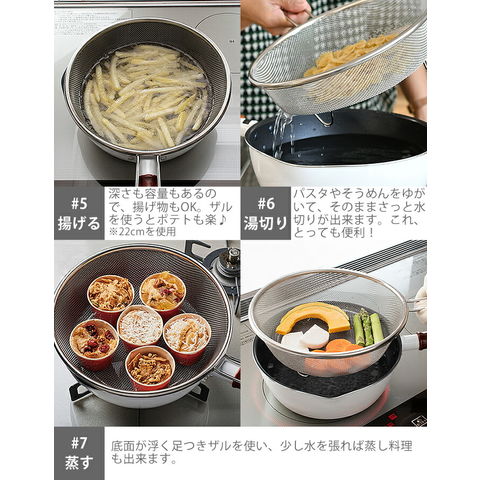 #5
揚げる

深さも容量もあるので、揚げ物もOK。ザルを使うとポテトも楽♪
※22cmを使用

#6
湯切り

パスタやそうめんをゆがいて、そのままさっと水切りが出来ます。これ、とっても便利！

#7
蒸す

底面が浮く足つきザルを使い、少し水を張れば蒸し料理も出来ます。