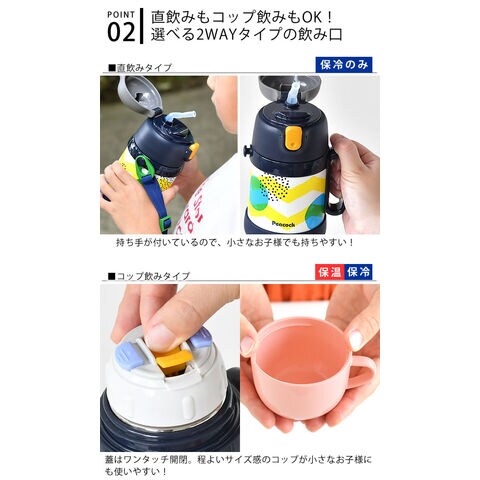 POINT 02

直飲みもコップ飲みもOK！
選べる2WAYタイプの飲み口

■直飲みタイプ

保冷のみ

Peacock

持ち手が付いているので、小さなお子様でも持ちやすい！

■コップ飲みタイプ

保温 保冷

蓋はワンタッチ開閉。程よいサイズ感のコップが小さなお子様にも使いやすい！