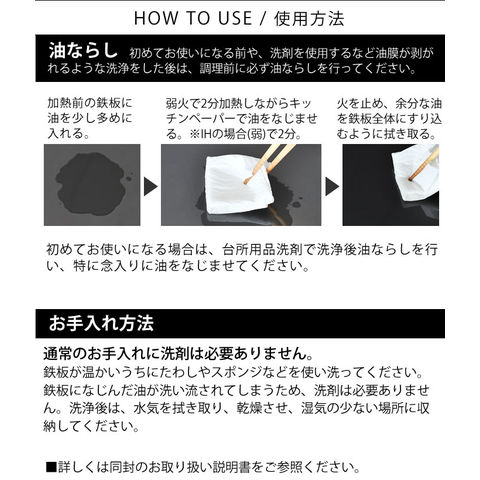 HOW TO USE / 使用方法

油ならし 初めてお使いになる前や、洗剤を使用するなど油膜が剥がれるような洗浄をした後は、調理前に必ず油ならしを行ってください。

加熱前の鉄板に油を少し多めに入れる。

弱火で2分加熱しながらキッチンペーパーで油をなじませる。※IHの場合(弱)で2分。

火を止め、余分な油を鉄板全体にすり込むように拭き取る。

初めてお使いになる場合は、台所用品洗剤で洗浄後油ならしを行い、特に念入りに油をなじませてください。

お手入れ方法

通常のお手入れに洗剤は必要ありません。
鉄板が温かいうちにたわしやスポンジなどを使い洗ってください。鉄板になじんだ油が洗い流されてしまうため、洗剤は必要ありません。洗浄後は、水気を拭き取り、乾燥させ、湿気の少ない場所に収納してください。

■詳しくは同封のお取り扱い説明書をご参照ください。