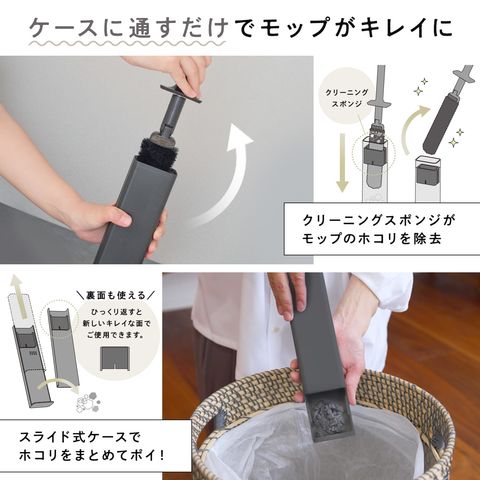 ケースに通すだけでモップがキレイに

クリーニングスポンジ

クリーニングスポンジがモップのホコリを除去

＼裏面も使える／

ひっくり返すと新しいキレイな面でご使用できます。

スライド式ケースでホコリをまとめてポイ！