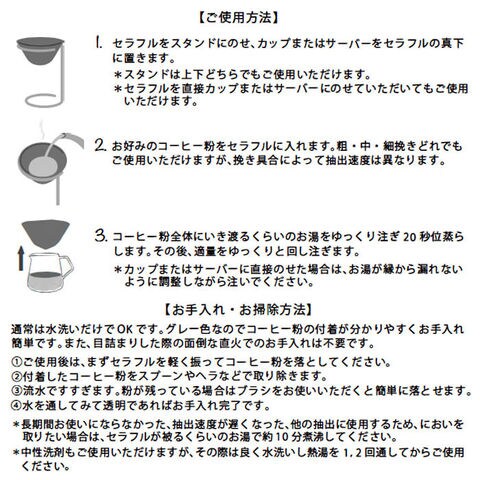 【ご使用方法】

1. セラフルをスタンドにのせ、カップまたはサーバーをセラフルの真下に置きます。
＊スタンドは上下どちらでもご使用いただけます。
＊セラフルを直接カップまたはサーバーにのせていただいてもご使用いただけます。

2. お好みのコーヒー粉をセラフルに入れます。粗・中・細挽きどれでもご使用いただけますが、挽き具合によって抽出速度は異なります。

3. コーヒー粉全体にいき渡るくらいのお湯をゆっくり注ぎ 20 秒位蒸らします。その後、適量をゆっくりと回し注ぎます。
＊カップまたはサーバーに直接のせた場合は、お湯が縁から漏れないように調整しながら注いでください。

【お手入れ・お掃除方法】

通常は水洗いだけで OK です。グレー色なのでコーヒー粉の付着が分かりやすくお手入れ簡単です。また、目詰まりした際の面倒な直火でのお手入れは不要です。

①ご使用後は、まずセラフルを軽く振ってコーヒー粉を落としてください。
②付着したコーヒー粉をスプーンやヘラなどで取り除きます。
③流水ですすぎます。粉が残っている場合はブラシをお使いいただくと簡単に落とせます。
④水を通してみて透明であればお手入れ完了です。

＊長期間お使いにならなかった、抽出速度が遅くなった、他の抽出に使用するため、においを取りたい場合は、セラフルが被るくらいのお湯で約 10 分煮沸してください。
＊中性洗剤もご使用いただけますが、その際は良く水洗いし熱湯を 1, 2 回通してからご使用ください。