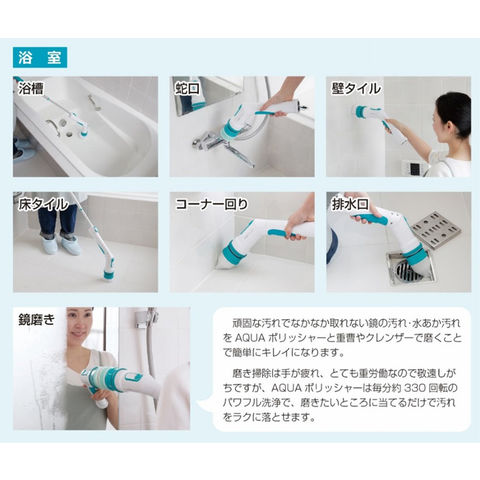 浴 室

浴槽

蛇口

壁タイル

床タイル

コーナー回り

排水口

鏡磨き

頑固な汚れでなかなか取れない鏡の汚れ･水あか汚れを AQUA ポリッシャーと重曹やクレンザーで磨くことで簡単にキレイになります。

磨き掃除は手が疲れ、とても重労働なので敬遠しがちですが、AQUA ポリッシャーは毎分約 330 回転のパワフル洗浄で、磨きたいところに当てるだけで汚れをラクに落とせます。