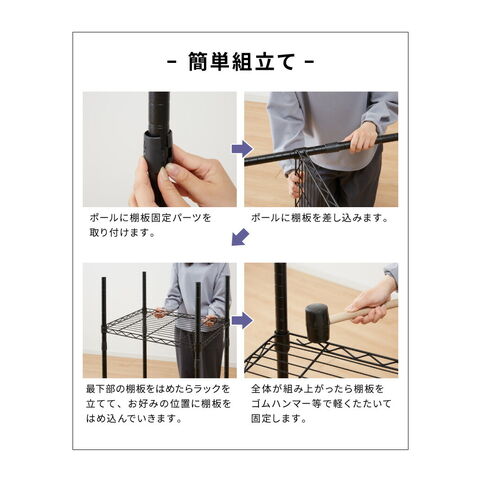 - 簡単組立て -

ポールに棚板固定パーツを取り付けます。

ポールに棚板を差し込みます。

最下部の棚板をはめたらラックを立てて、お好みの位置に棚板をはめ込んでいきます。

全体が組み上がったら棚板をゴムハンマー等で軽くたたいて固定します。