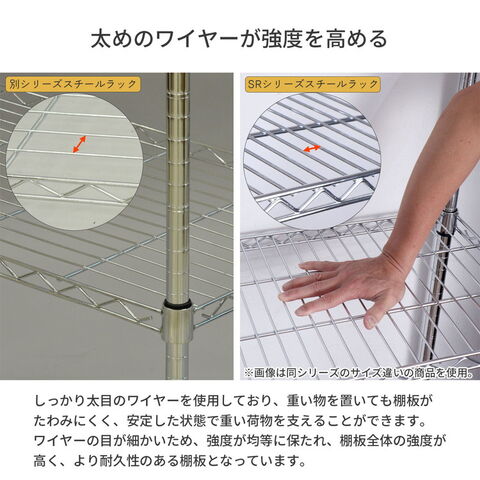 太めのワイヤーが強度を高める

別シリーズスチールラック

SRシリーズスチールラック

※画像は同シリーズのサイズ違いの商品を使用。

しっかり太目のワイヤーを使用しており、重い物を置いても棚板がたわみにくく、安定した状態で重い荷物を支えることができます。ワイヤーの目が細かいため、強度が均等に保たれ、棚板全体の強度が高く、より耐久性のある棚板となっています。