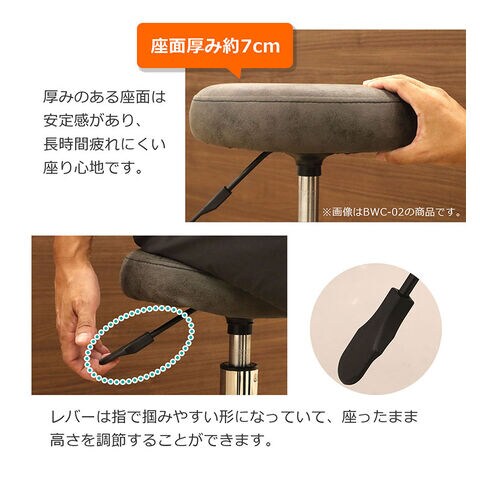 座面厚み約7cm

厚みのある座面は安定感があり、長時間疲れにくい座り心地です。

※画像はBWC-02の商品です。

レバーは指で掴みやすい形になっていて、座ったまま高さを調節することができます。