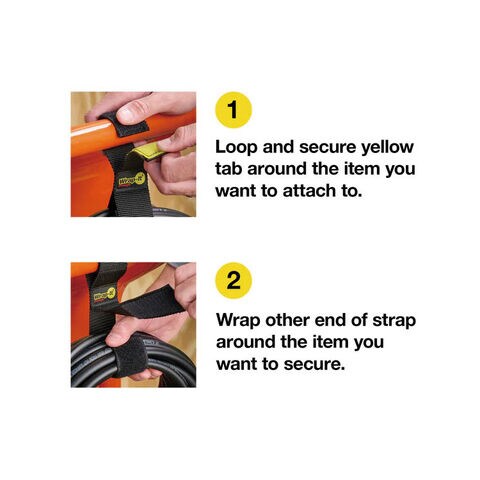 Wrap-it

1

Loop and secure yellow tab around the item you want to attach to.

Wrap-it

2

Wrap other end of strap around the item you want to secure.