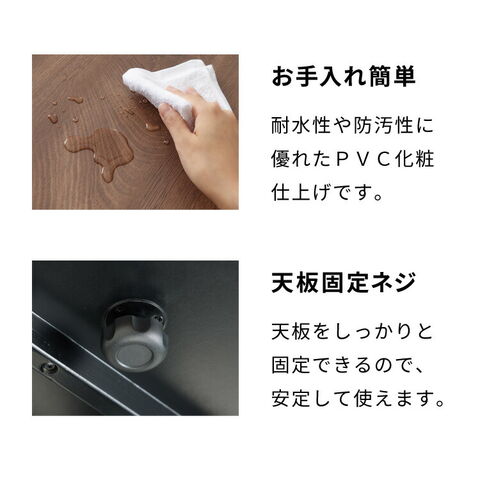 お手入れ簡単

耐水性や防汚性に優れたＰＶＣ化粧仕上げです。

天板固定ネジ

天板をしっかりと固定できるので、安定して使えます。