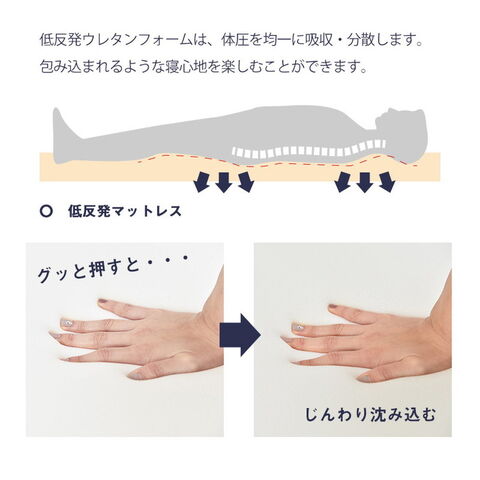 低反発ウレタンフォームは、体圧を均一に吸収・分散します。
包み込まれるような寝心地を楽しむことができます。

○ 低反発マットレス

グッと押すと・・・

じんわり沈み込む