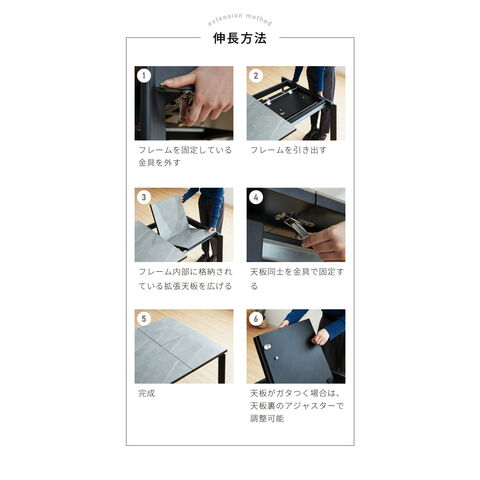 extension method

伸長方法

1

フレームを固定している金具を外す

2

フレームを引き出す

3

フレーム内部に格納されている拡張天板を広げる

4

天板同士を金具で固定する

5

完成

6

天板がガタつく場合は、天板裏のアジャスターで調整可能