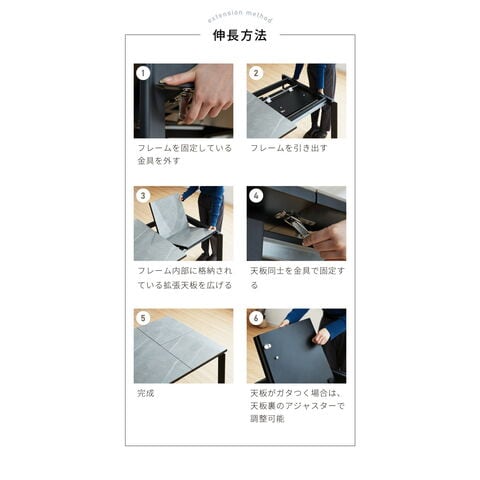 extension method

伸長方法

1

フレームを固定している金具を外す

2

フレームを引き出す

3

フレーム内部に格納されている拡張天板を広げる

4

天板同士を金具で固定する

5

完成

6

天板がガタつく場合は、天板裏のアジャスターで調整可能