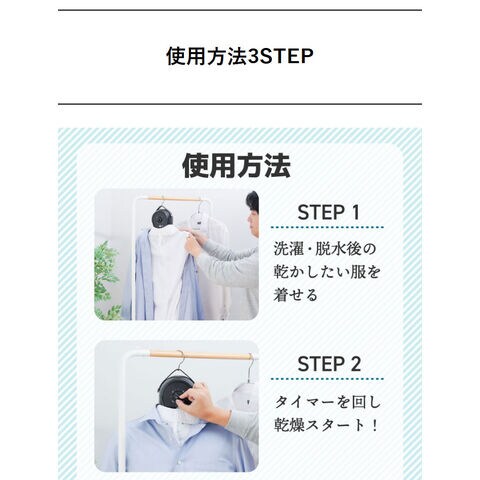 使用方法3STEP

使用方法

STEP 1

洗濯・脱水後の乾かしたい服を着せる

STEP 2

タイマーを回し乾燥スタート！