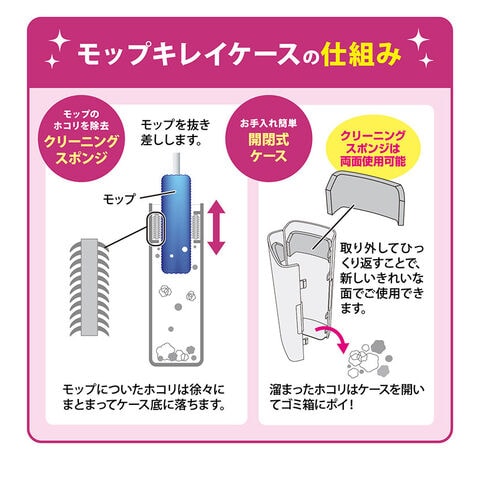 モップキレイケースの仕組み

モップのホコリを除去
クリーニングスポンジ

モップを抜き差しします。

モップ

モップについたホコリは徐々にまとまってケース底に落ちます。

お手入れ簡単
開閉式ケース

クリーニングスポンジは両面使用可能

取り外してひっくり返すことで、新しいきれいな面でご使用できます。

溜まったホコリはケースを開いてゴミ箱にポイ！