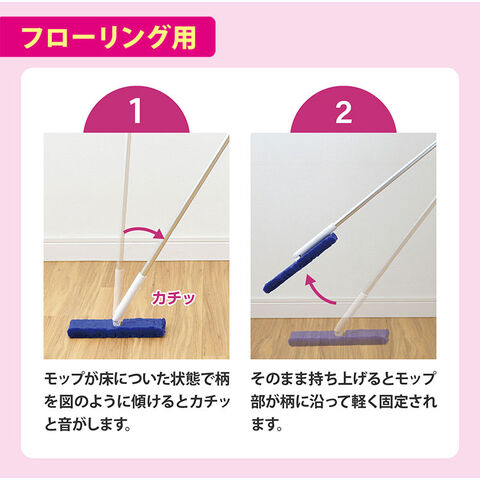 フローリング用

1

カチッ

モップが床についた状態で柄を図のように傾けるとカチッと音がします。

2

そのまま持ち上げるとモップ部が柄に沿って軽く固定されます。