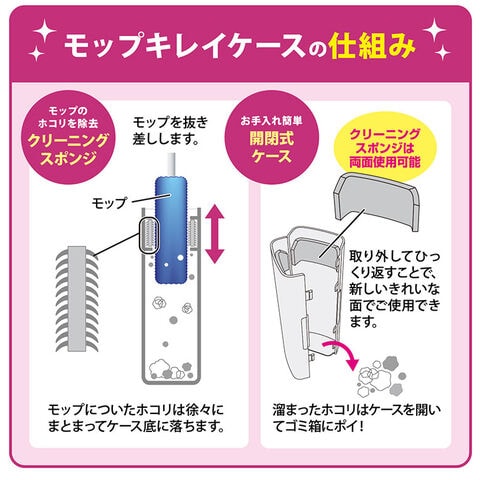 モップキレイケースの仕組み

モップのホコリを除去
クリーニングスポンジ

モップを抜き差しします。

モップ

モップについたホコリは徐々にまとまってケース底に落ちます。

お手入れ簡単
開閉式ケース

クリーニングスポンジは両面使用可能

取り外してひっくり返すことで、新しいきれいな面でご使用できます。

溜まったホコリはケースを開いてゴミ箱にポイ！