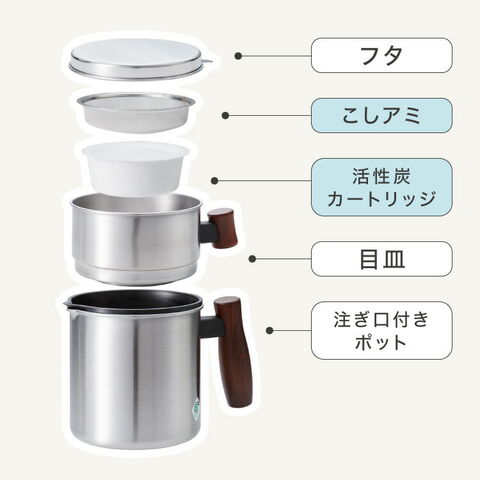 フタ

こしアミ

活性炭
カートリッジ

目皿

注ぎ口付き
ポット