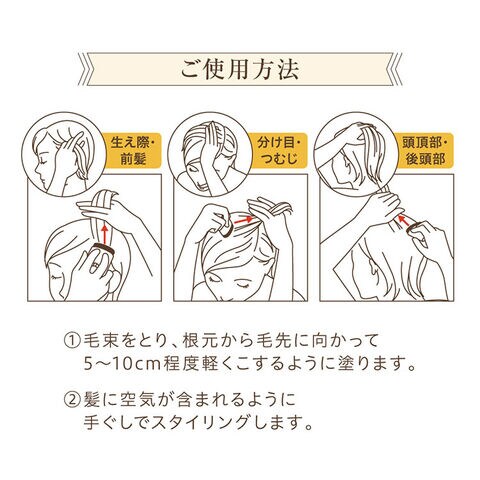 ご使用方法

生え際・前髪

分け目・つむじ

頭頂部・後頭部

①毛束をとり、根元から毛先に向かって5〜10cm程度軽くこするように塗ります。

②髪に空気が含まれるように手ぐしでスタイリングします。