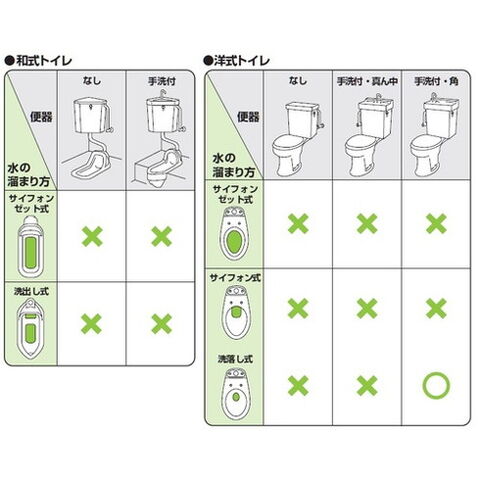 ●和式トイレ

| 便器 / 水の溜まり方 | なし | 手洗付 |
|---|---|---|
| サイフォンゼット式 | × | × |
| 洗出し式 | × | × |

●洋式トイレ

| 便器 / 水の溜まり方 | なし | 手洗付・真ん中 | 手洗付・角 |
|---|---|---|---|
| サイフォンゼット式 | × | × | × |
| サイフォン式 | × | × | × |
| 洗落し式 | × | × | ○ |