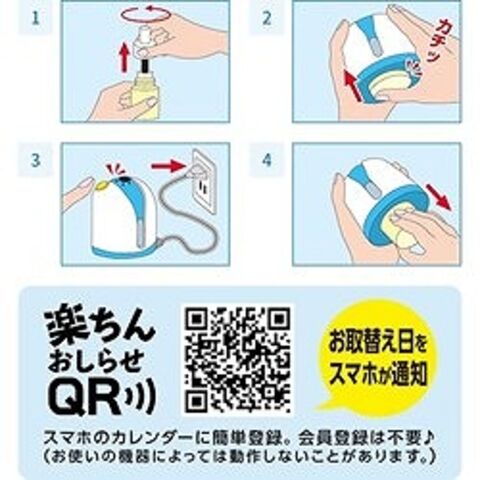 1

2

カチッ

3

4

楽ちん
おしらせ
QR

お取替え日を
スマホが通知

スマホのカレンダーに簡単登録。会員登録は不要♪
(お使いの機器によっては動作しないことがあります。)