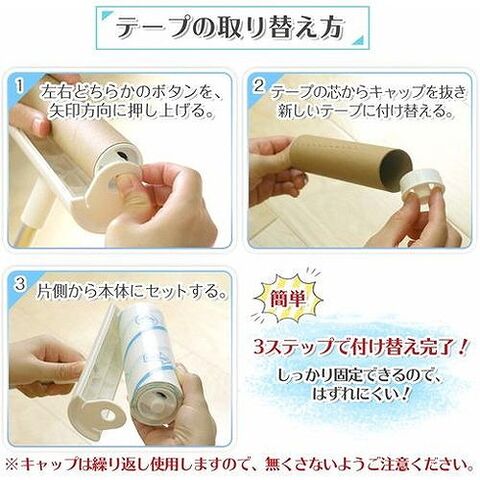 テープの取り替え方

1 左右どちらかのボタンを、矢印方向に押し上げる。

2 テープの芯からキャップを抜き新しいテープに付け替える。

3 片側から本体にセットする。

簡単

3ステップで付け替え完了！

しっかり固定できるので、はずれにくい！

※キャップは繰り返し使用しますので、無くさないようご注意ください。