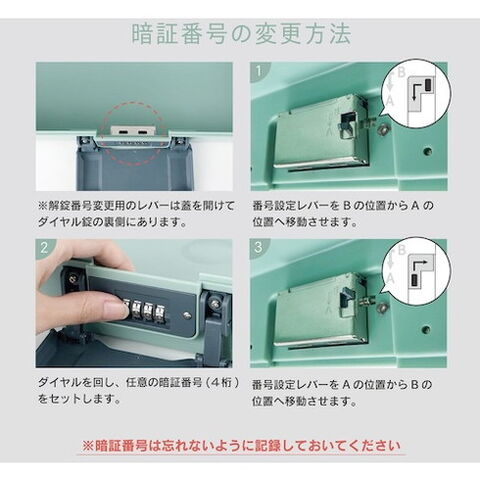 暗証番号の変更方法

※解錠番号変更用のレバーは蓋を開けてダイヤル錠の裏側にあります。

1

B
A

番号設定レバーを B の位置から A の位置へ移動させます。

2

ダイヤルを回し、任意の暗証番号（4桁）をセットします。

3

B
A

番号設定レバーを A の位置から B の位置へ移動させます。

※暗証番号は忘れないように記録しておいてください