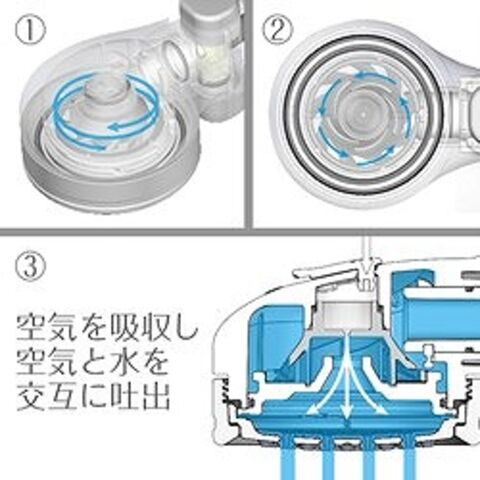 ①

②

③

空気を吸収し
空気と水を
交互に吐出