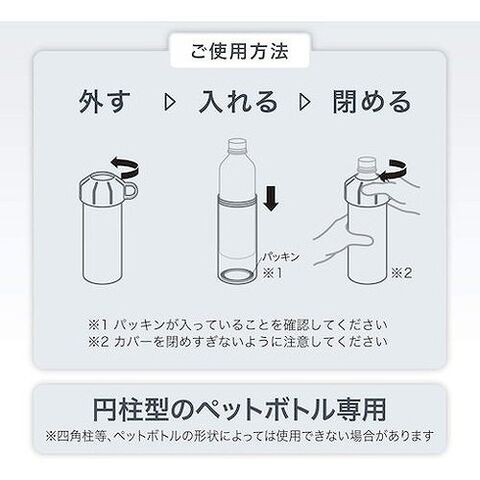 ご使用方法

外す ▷ 入れる ▷ 閉める

パッキン
※1

※2

※1 パッキンが入っていることを確認してください
※2 カバーを閉めすぎないように注意してください

円柱型のペットボトル専用

※四角柱等、ペットボトルの形状によっては使用できない場合があります