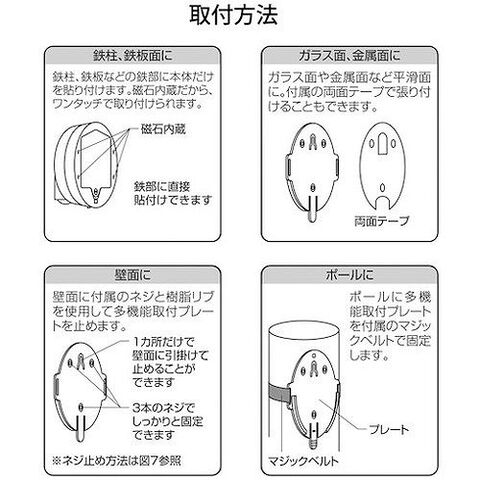 取付方法

鉄柱、鉄板面に

鉄柱、鉄板などの鉄部に本体だけを貼り付けます。磁石内蔵だから、ワンタッチで取り付けられます。

磁石内蔵

鉄部に直接貼付けできます

ガラス面、金属面に

ガラス面や金属面など平滑面に。付属の両面テープで張り付けることもできます。

両面テープ

壁面に

壁面に付属のネジと樹脂リブを使用して多機能取付プレートを止めます。

1カ所だけで壁面に引掛けて止めることができます

3本のネジでしっかりと固定できます

※ネジ止め方法は図7参照

ポールに

ポールに多機能取付プレートを付属のマジックベルトで固定します。

プレート

マジックベルト