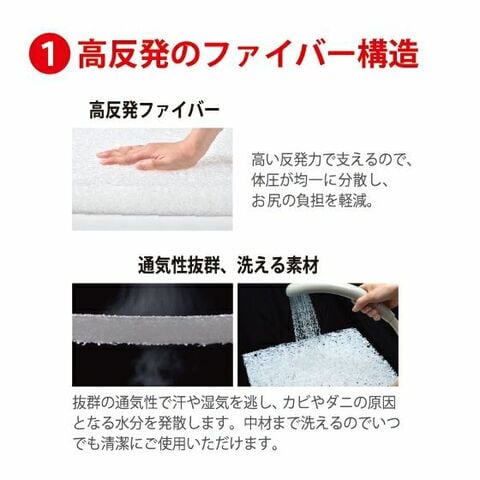 1 高反発のファイバー構造

高反発ファイバー

高い反発力で支えるので、体圧が均一に分散し、お尻の負担を軽減。

通気性抜群、洗える素材

抜群の通気性で汗や湿気を逃し、カビやダニの原因となる水分を発散します。中材まで洗えるのでいつでも清潔にご使用いただけます。