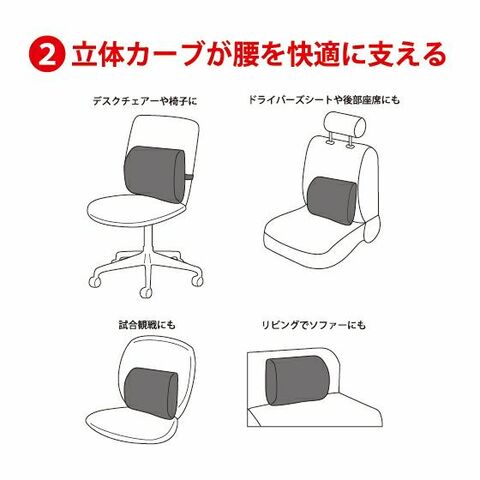 2 立体カーブが腰を快適に支える

デスクチェアーや椅子に

ドライバーズシートや後部座席にも

試合観戦にも

リビングでソファーにも