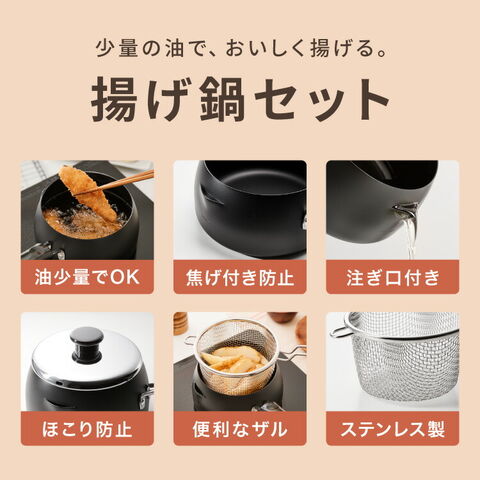 少量の油で、おいしく揚げる。

揚げ鍋セット

油少量でOK

焦げ付き防止

注ぎ口付き

ほこり防止

便利なザル

ステンレス製