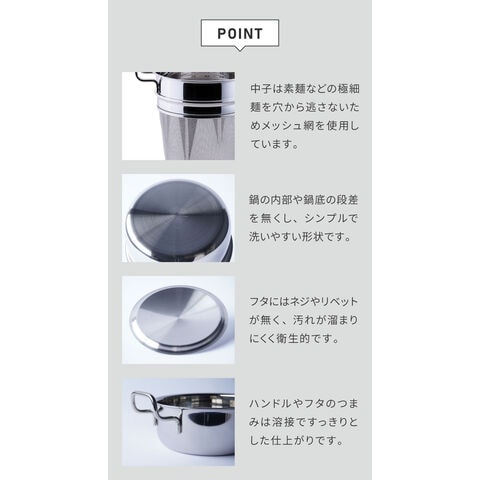 POINT

中子は素麺などの極細麺を穴から逃さないためメッシュ網を使用しています。

鍋の内部や鍋底の段差を無くし、シンプルで洗いやすい形状です。

フタにはネジやリベットが無く、汚れが溜まりにくく衛生的です。

ハンドルやフタのつまみは溶接ですっきりとした仕上がりです。